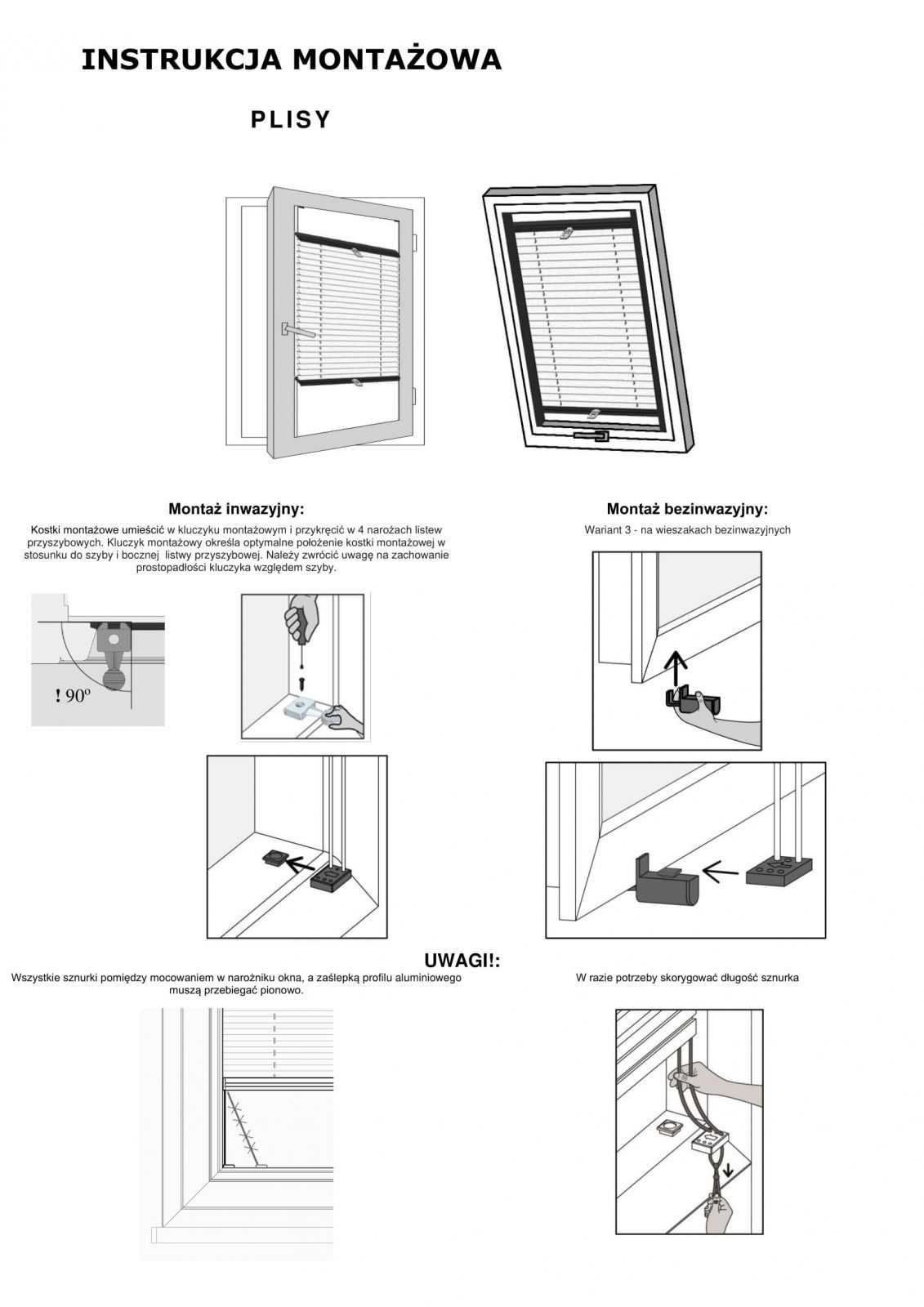 INSTRUKCJA MONTAŻOWA

PLISY

Montaż inwazyjny:

Kostki montażowe umieścić w kluczyku montażowym i przykręcić w 4 narożach listew przyszybowych. Kluczyk montażowy określa optymalne położenie kostki montażowej w stosunku do szyby i bocznej listwy przyszybowej. Należy zwrócić uwagę na zachowanie prostopadłości kluczyka względem szyby.

! 90º

Montaż bezinwazyjny:

Wariant 3 - na wieszakach bezinwazyjnych

UWAGI!:

Wszystkie sznurki pomiędzy mocowaniem w narożniku okna, a zaślepką profilu aluminiowego muszą przebiegać pionowo.

W razie potrzeby skorygować długość sznurka